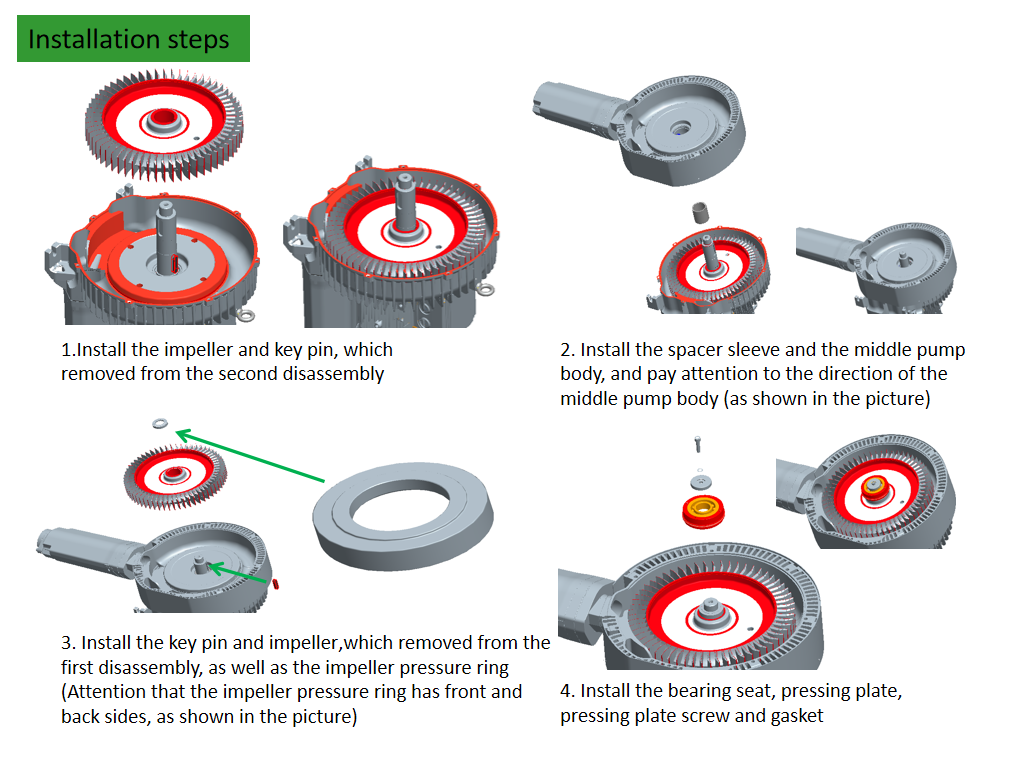 Installation steps

1.Install the impeller and key pin, which removed from the second disassembly

2. Install the spacer sleeve and the middle pump body, and pay attention to the direction of the middle pump body (as shown in the picture)

3. Install the key pin and impeller,which removed from the first disassembly, as well as the impeller pressure ring (Attention that the impeller pressure ring has front and back sides, as shown in the picture)

4. Install the bearing seat, pressing plate, pressing plate screw and gasket