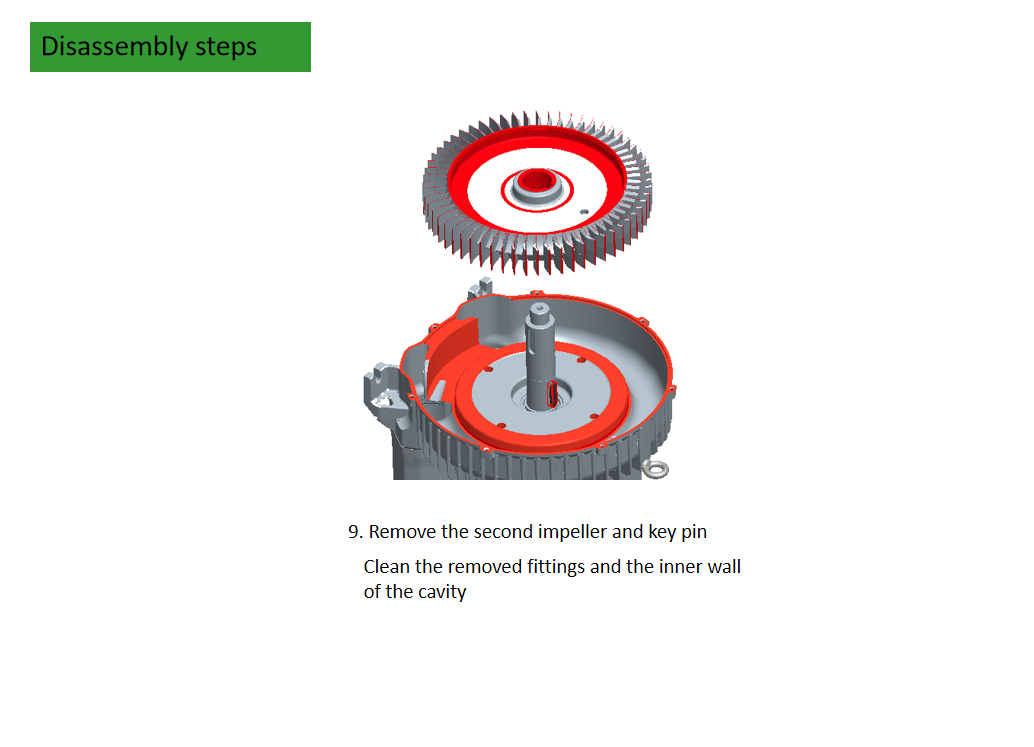 Disassembly steps

9. Remove the second impeller and key pin

Clean the removed fittings and the inner wall of the cavity