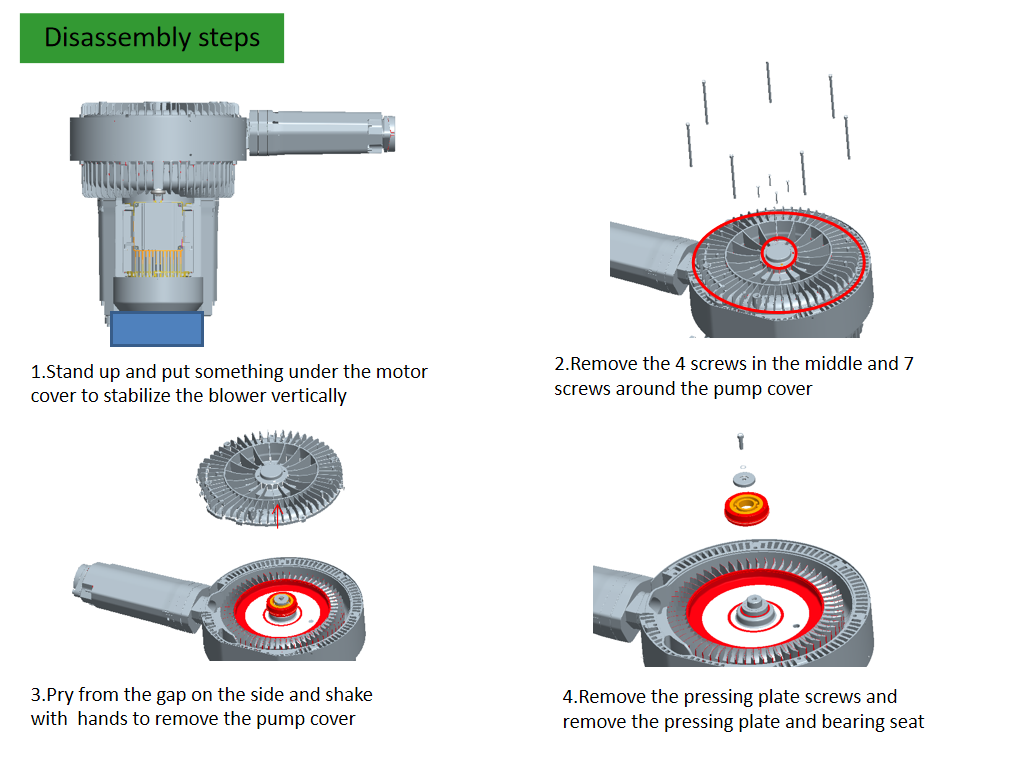 Disassembly steps

1.Stand up and put something under the motor cover to stabilize the blower vertically

2.Remove the 4 screws in the middle and 7 screws around the pump cover

3.Pry from the gap on the side and shake with hands to remove the pump cover

4.Remove the pressing plate screws and remove the pressing plate and bearing seat