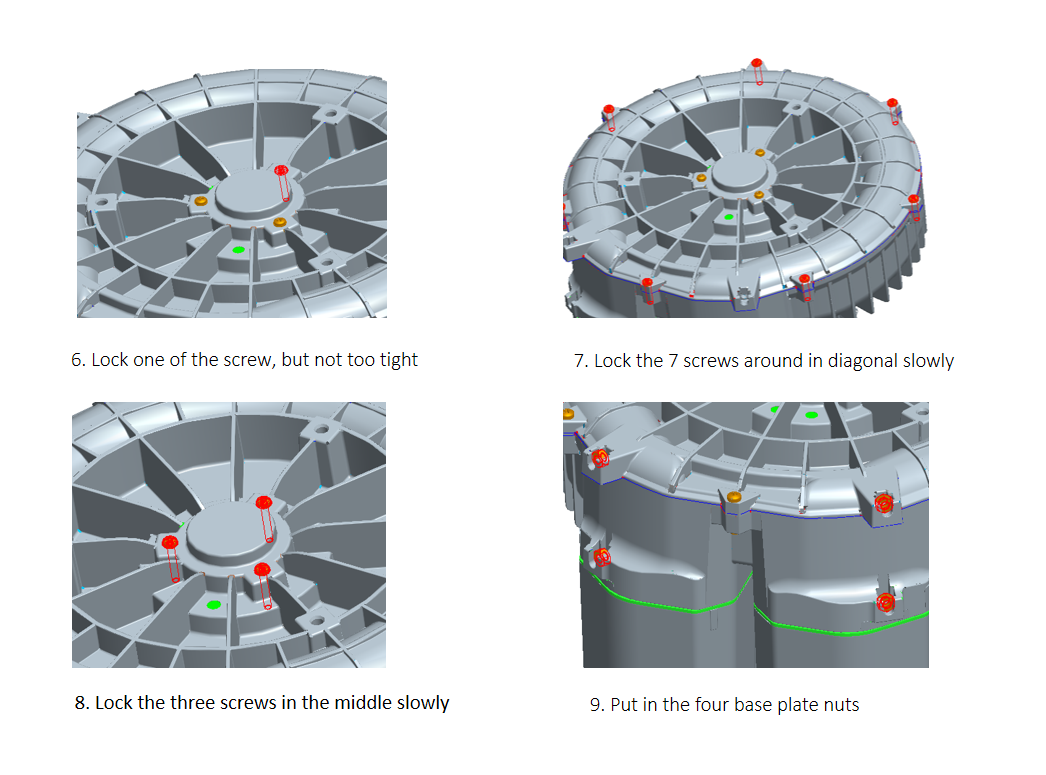 6. Lock one of the screw, but not too tight

7. Lock the 7 screws around in diagonal slowly

8. Lock the three screws in the middle slowly

9. Put in the four base plate nuts