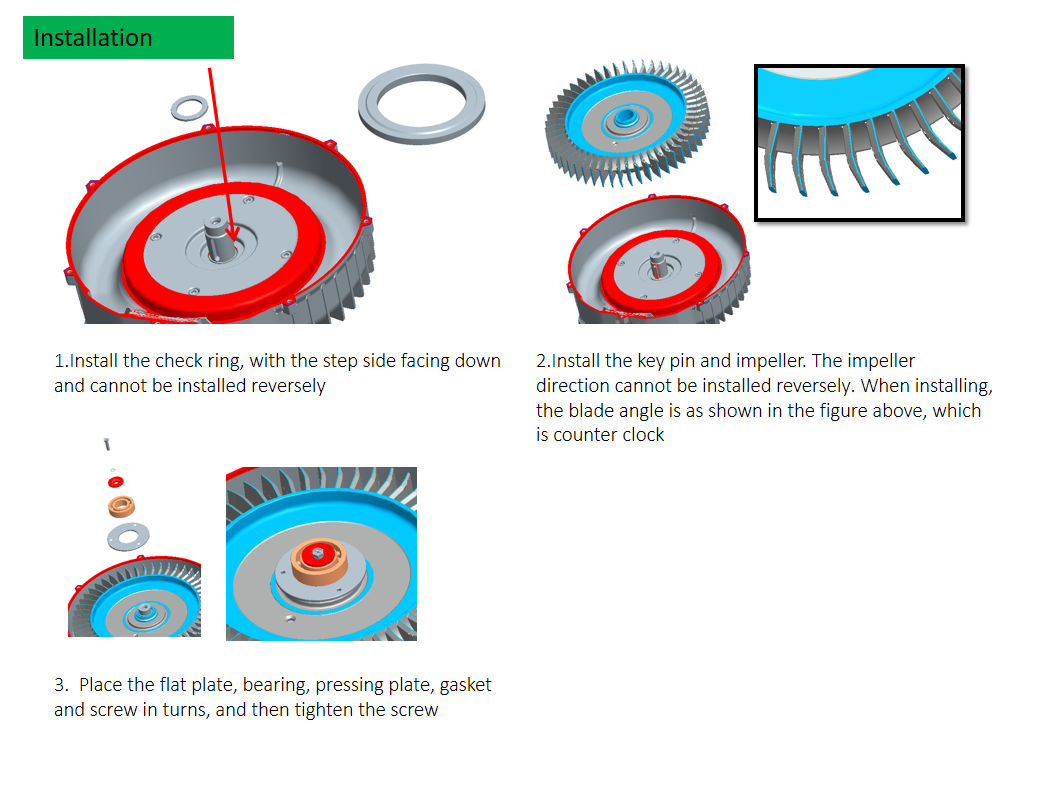 Installation

1.Install the check ring, with the step side facing down and cannot be installed reversely

2.Install the key pin and impeller. The impeller direction cannot be installed reversely. When installing, the blade angle is as shown in the figure above, which is counter clock

3. Place the flat plate, bearing, pressing plate, gasket and screw in turns, and then tighten the screw