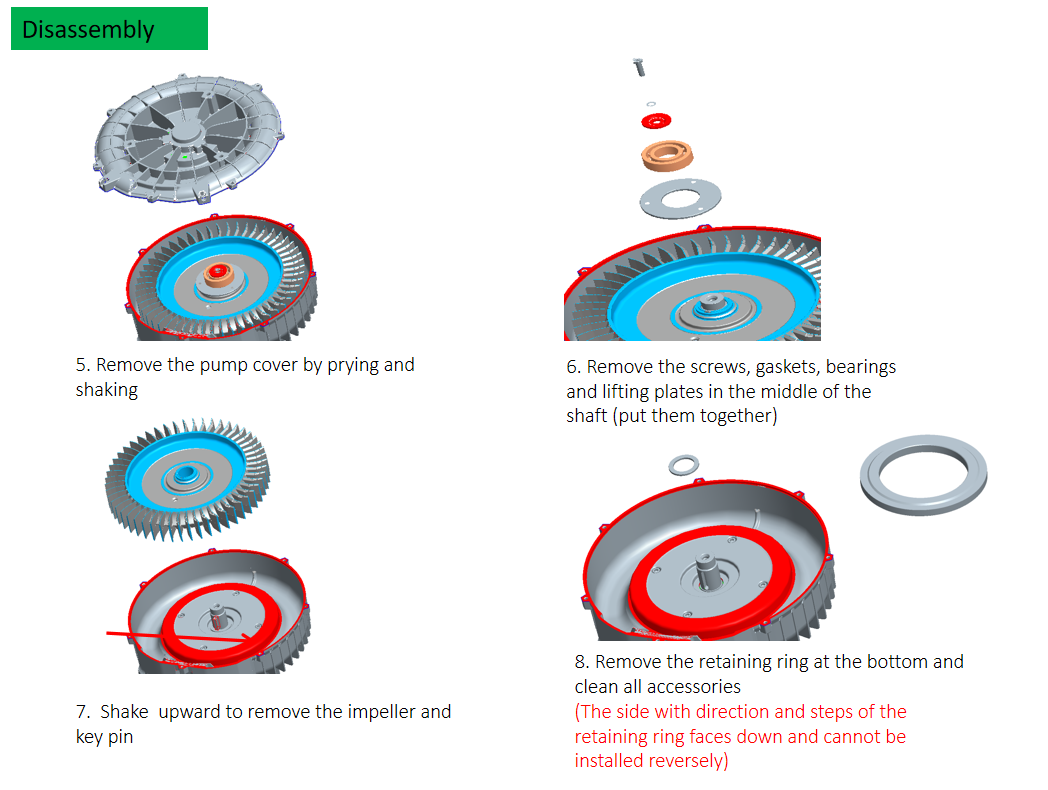 Disassembly

5. Remove the pump cover by prying and shaking

6. Remove the screws, gaskets, bearings and lifting plates in the middle of the shaft (put them together)

7. Shake upward to remove the impeller and key pin

8. Remove the retaining ring at the bottom and clean all accessories
(The side with direction and steps of the retaining ring faces down and cannot be installed reversely)