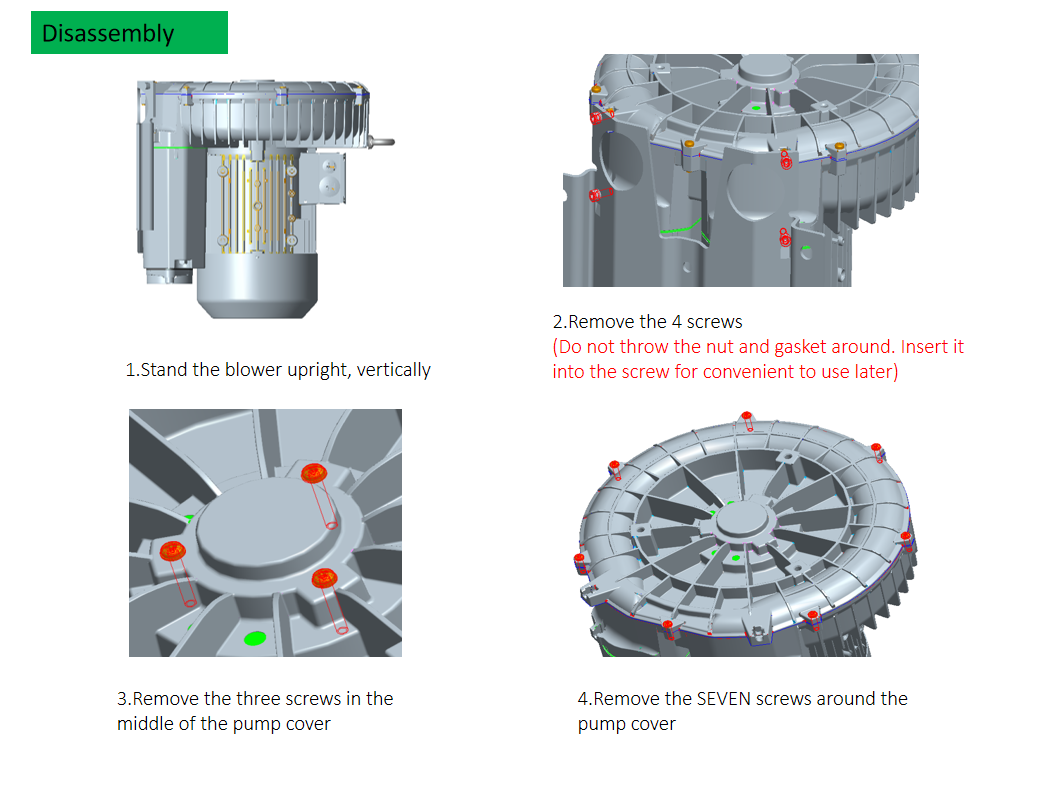 Disassembly

1.Stand the blower upright, vertically

2.Remove the 4 screws
(Do not throw the nut and gasket around. Insert it into the screw for convenient to use later)

3.Remove the three screws in the middle of the pump cover

4.Remove the SEVEN screws around the pump cover