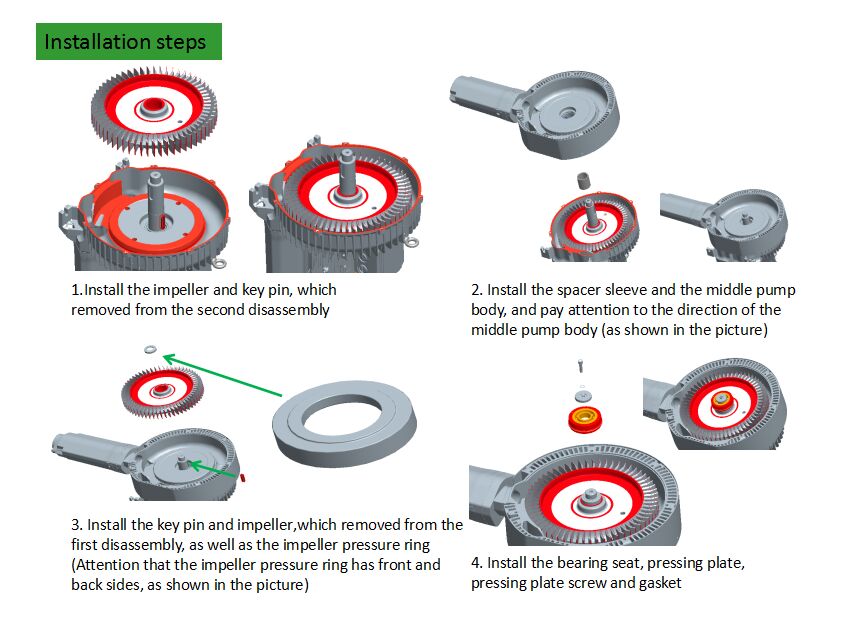 Installation steps

1.Install the impeller and key pin, which removed from the second disassembly

2. Install the spacer sleeve and the middle pump body, and pay attention to the direction of the middle pump body (as shown in the picture)

3. Install the key pin and impeller,which removed from the first disassembly, as well as the impeller pressure ring (Attention that the impeller pressure ring has front and back sides, as shown in the picture)

4. Install the bearing seat, pressing plate, pressing plate screw and gasket