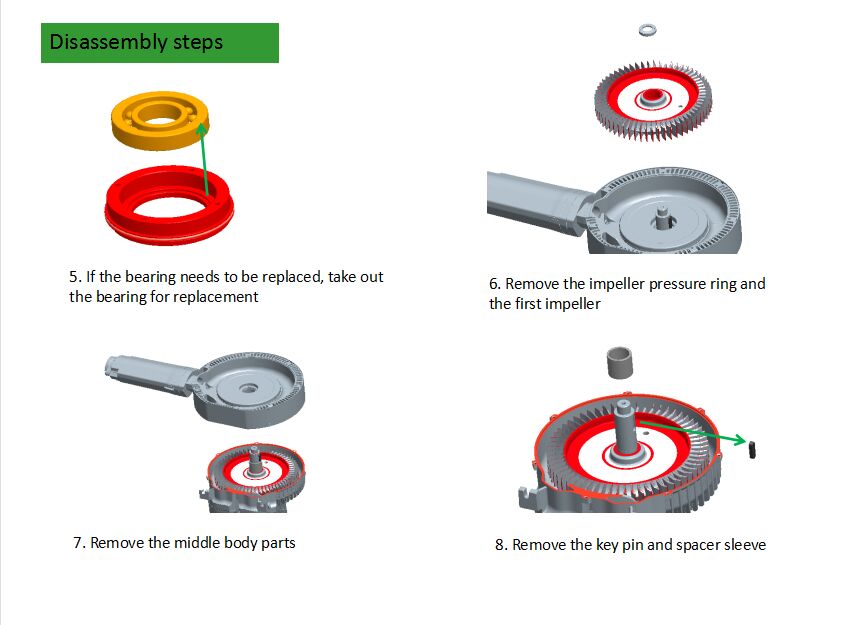 Disassembly steps

5. If the bearing needs to be replaced, take out the bearing for replacement

6. Remove the impeller pressure ring and the first impeller

7. Remove the middle body parts

8. Remove the key pin and spacer sleeve