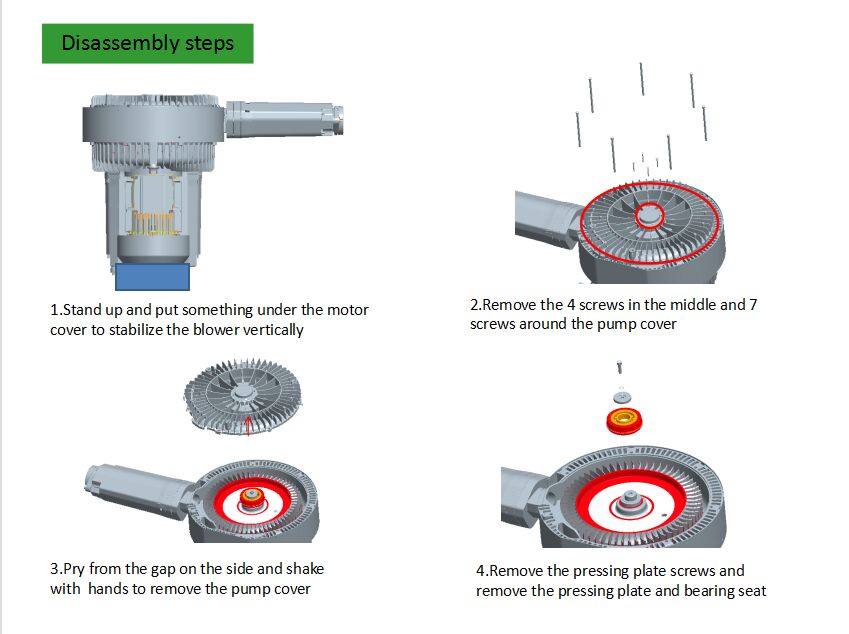 Disassembly steps

1.Stand up and put something under the motor cover to stabilize the blower vertically

2.Remove the 4 screws in the middle and 7 screws around the pump cover

3.Pry from the gap on the side and shake with hands to remove the pump cover

4.Remove the pressing plate screws and remove the pressing plate and bearing seat