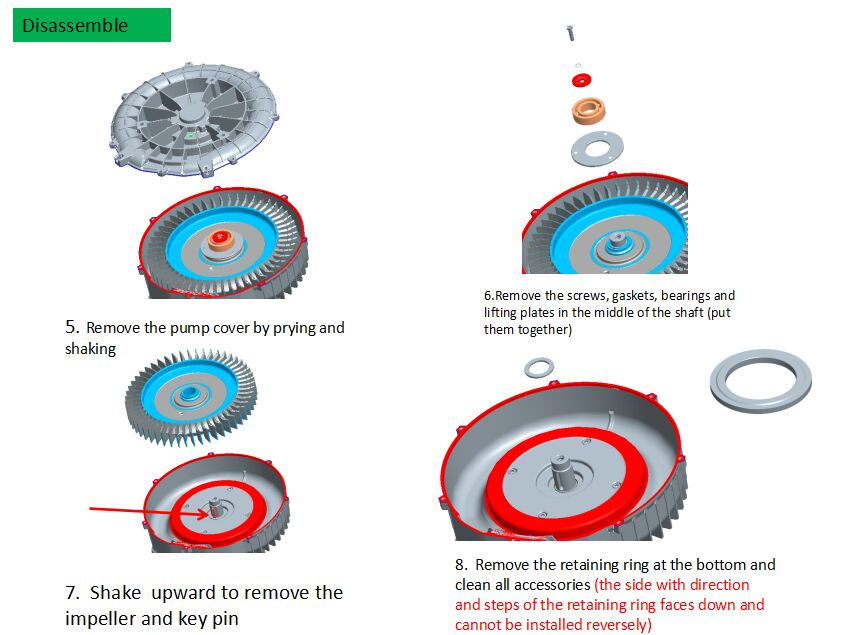 Disassemble

5. Remove the pump cover by prying and shaking

6.Remove the screws, gaskets, bearings and lifting plates in the middle of the shaft (put them together)

7. Shake upward to remove the impeller and key pin

8. Remove the retaining ring at the bottom and clean all accessories (the side with direction and steps of the retaining ring faces down and cannot be installed reversely)