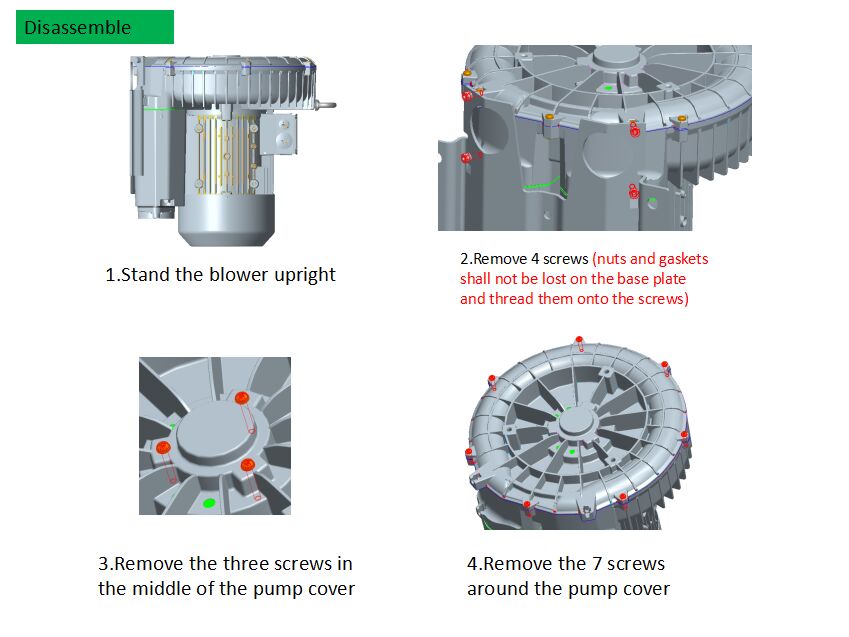 Disassemble

1.Stand the blower upright

2.Remove 4 screws (nuts and gaskets shall not be lost on the base plate and thread them onto the screws)

3.Remove the three screws in the middle of the pump cover

4.Remove the 7 screws around the pump cover